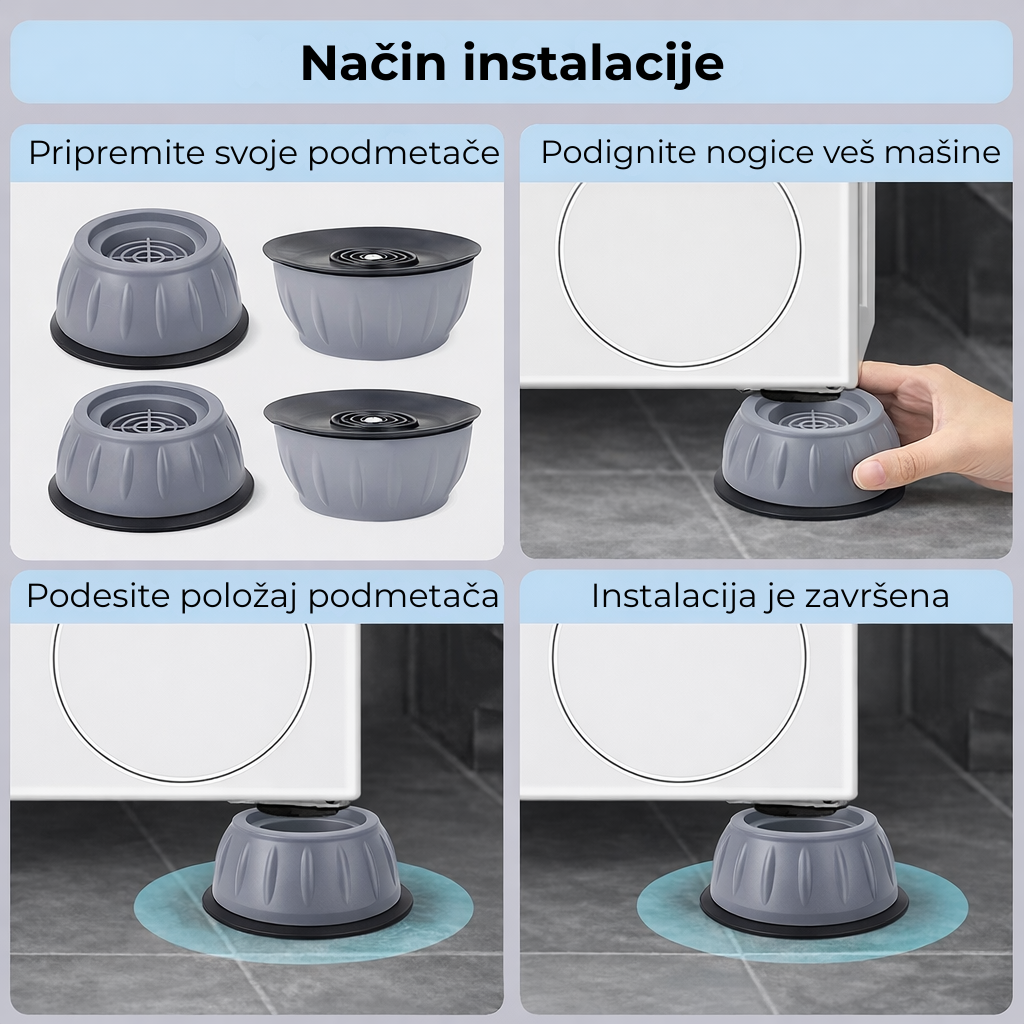 Način instalacije

Pripremite svoje podmetače

Podignite nogice veš mašine

Podesite položaj podmetača

Instalacija je završena