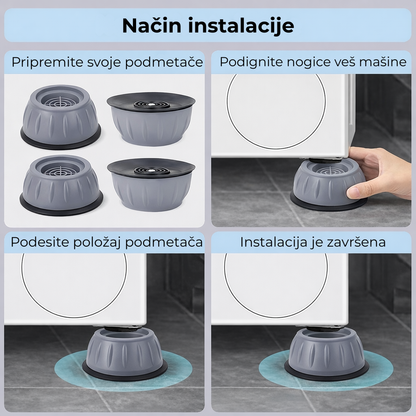 Način instalacije

Pripremite svoje podmetače

Podignite nogice veš mašine

Podesite položaj podmetača

Instalacija je završena